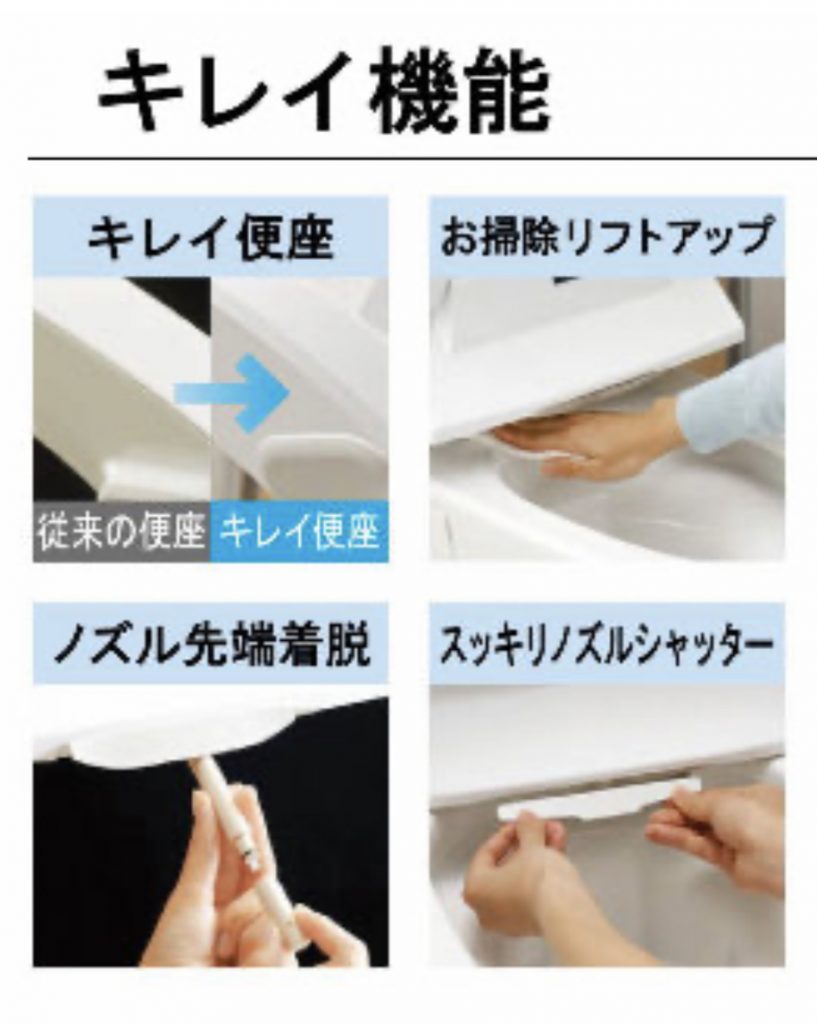 キレイ機能

キレイ便座

従来の便座 キレイ便座

お掃除リフトアップ

ノズル先端着脱

スッキリノズルシャッター